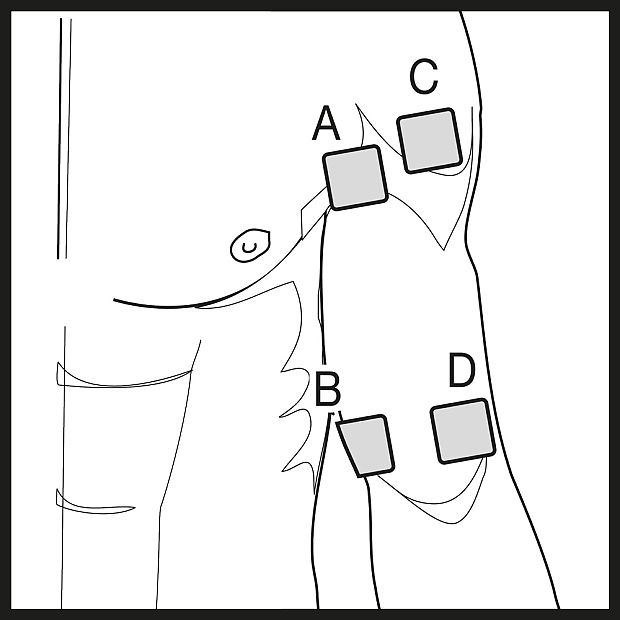 C
A
B
D